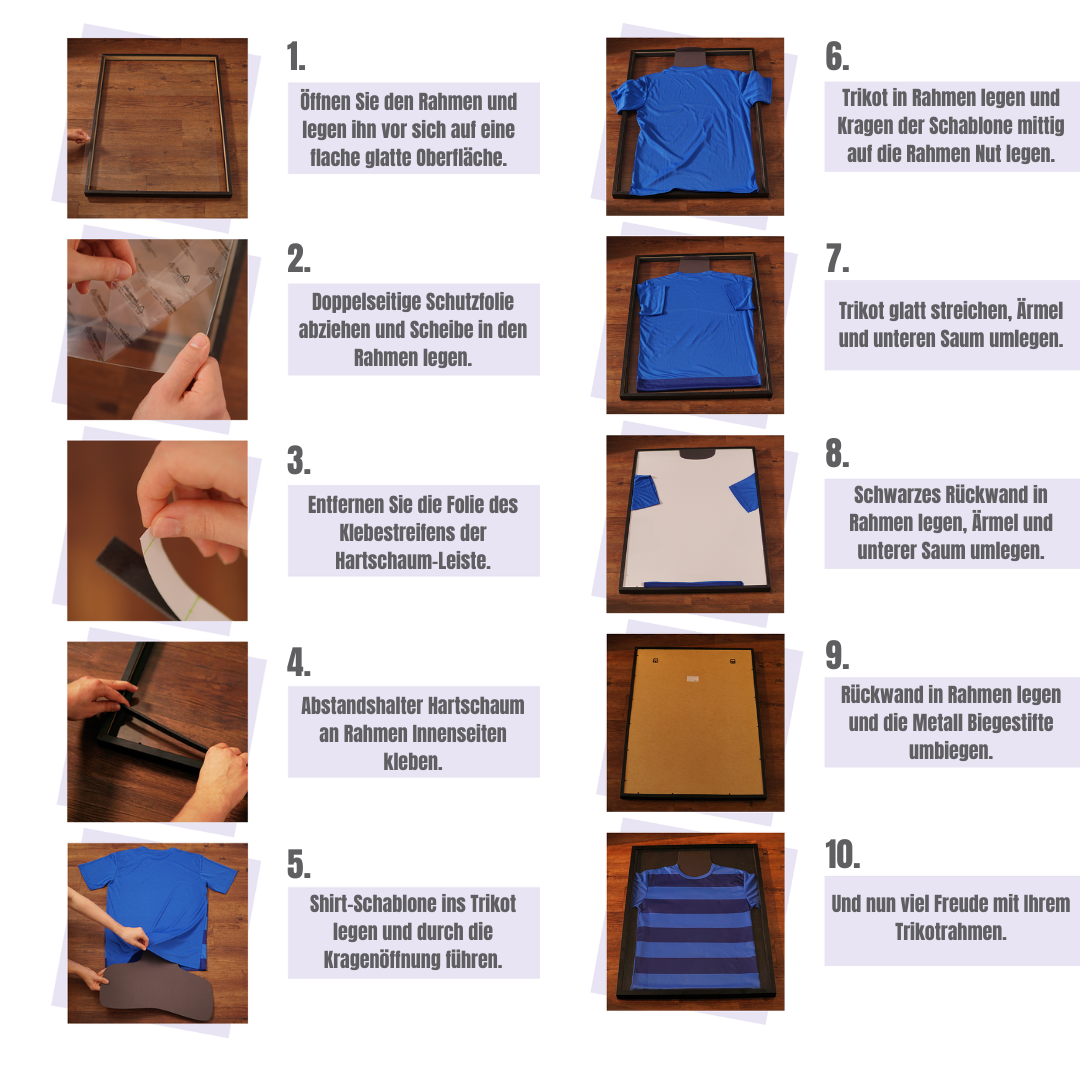 1.
Öffnen Sie den Rahmen und legen ihn vor sich auf eine flache glatte Oberfläche.

2.
Doppelseitige Schutzfolie abziehen und Scheibe in den Rahmen legen.

3.
Entfernen Sie die Folie des Klebestreifens der Hartschaum-Leiste.

4.
Abstandshalter Hartschaum an Rahmen Innenseiten kleben.

5.
Shirt-Schablone ins Trikot legen und durch die Kragenöffnung führen.

6.
Trikot in Rahmen legen und Kragen der Schablone mittig auf die Rahmen Nut legen.

7.
Trikot glatt streichen, Ärmel und unteren Saum umlegen.

8.
Schwarzes Rückwand in Rahmen legen, Ärmel und unterer Saum umlegen.

9.
Rückwand in Rahmen legen und die Metall Biegestifte umbiegen.

10.
Und nun viel Freude mit Ihrem Trikotrahmen.